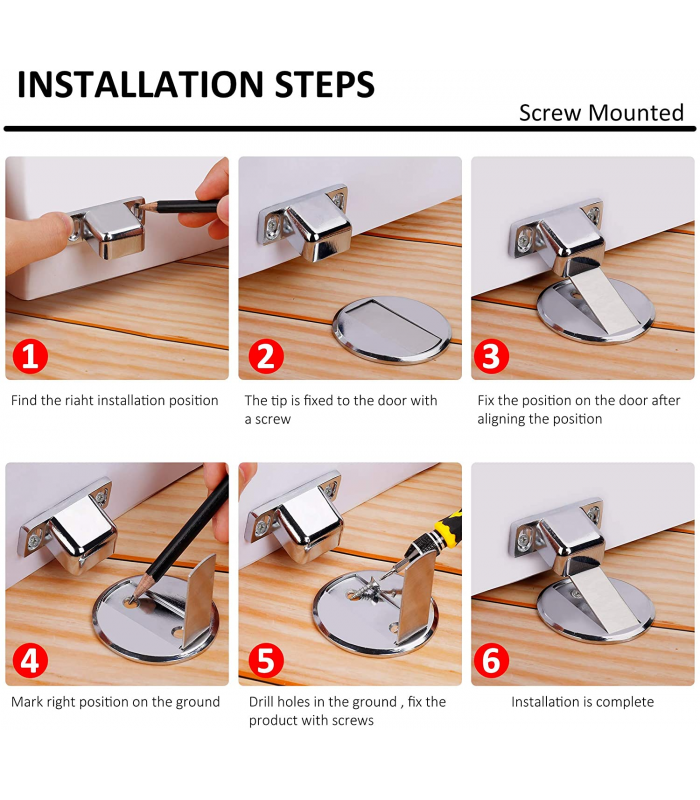 INSTALLATION STEPS

Screw Mounted

1

Find the riaht installation position

2

The tip is fixed to the door with a screw

3

Fix the position on the door after aligning the position

4

Mark right position on the ground

5

Drill holes in the ground , fix the product with screws

6

Installation is complete